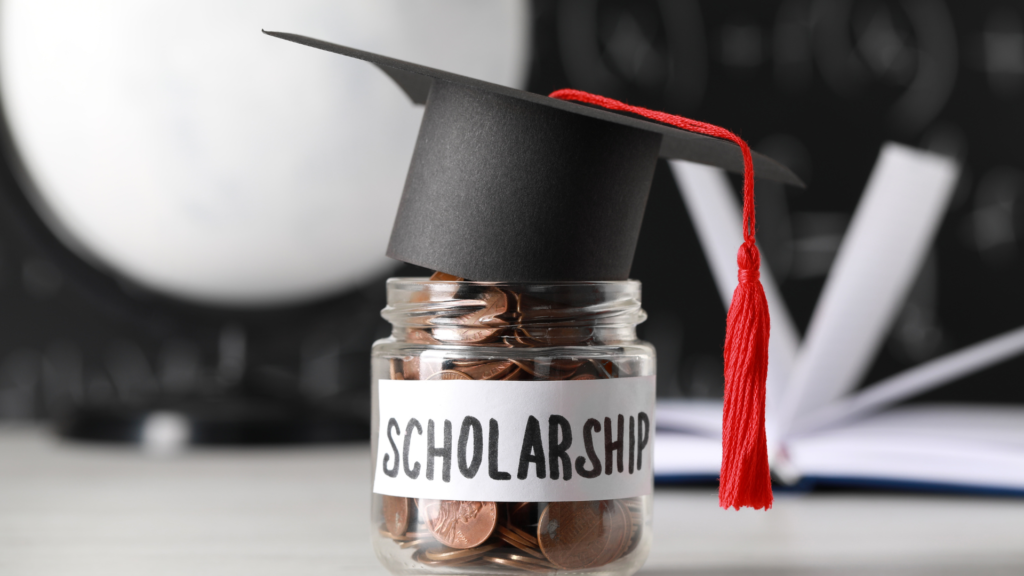 SCHOLARSHIP