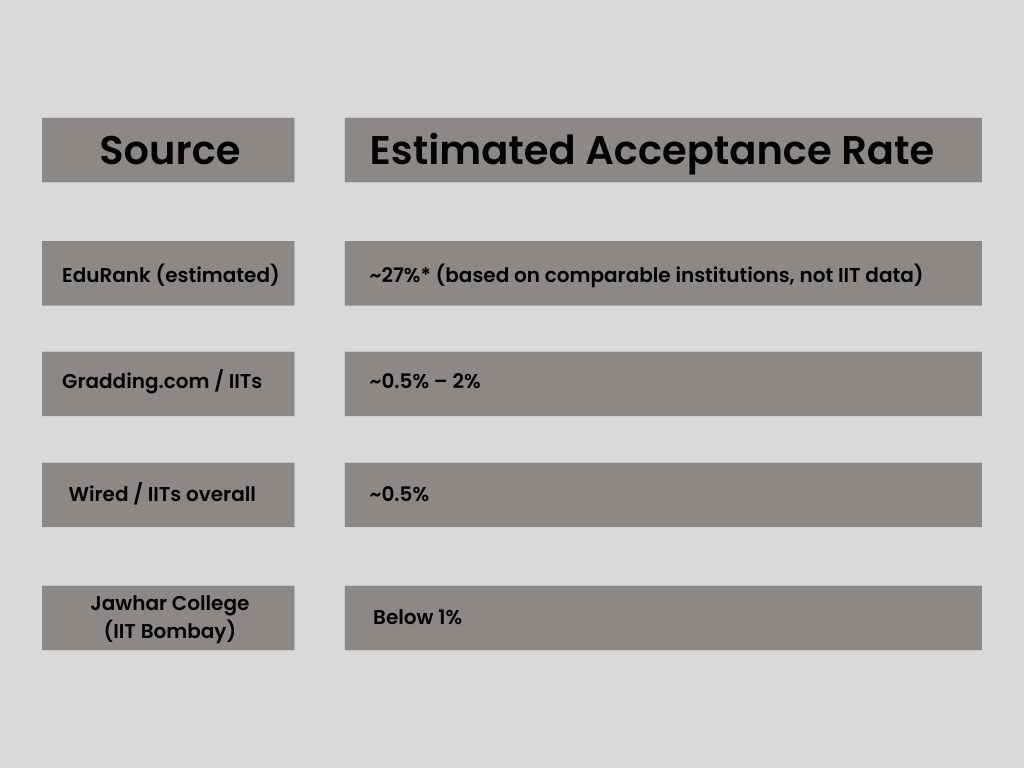 | Source | Estimated Acceptance Rate |
|---|---|
| EduRank (estimated) | ~27%* (based on comparable institutions, not IIT data) |
| Gradding.com / IITs | ~0.5% – 2% |
| Wired / IITs overall | ~0.5% |
| Jawhar College (IIT Bombay) | Below 1% |