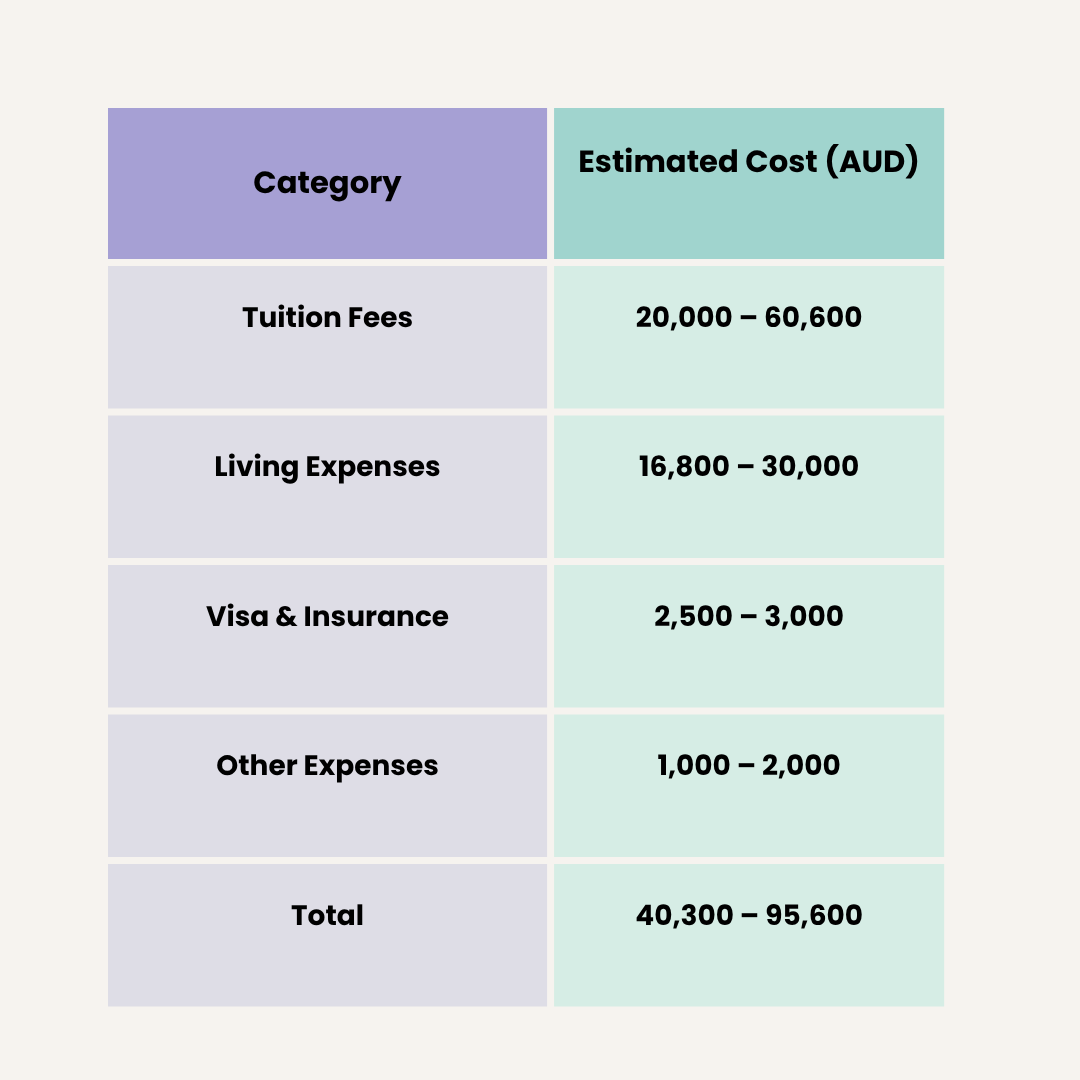 | Category | Estimated Cost (AUD) |
|---|---|
| Tuition Fees | 20,000 – 60,600 |
| Living Expenses | 16,800 – 30,000 |
| Visa & Insurance | 2,500 – 3,000 |
| Other Expenses | 1,000 – 2,000 |
| Total | 40,300 – 95,600 |