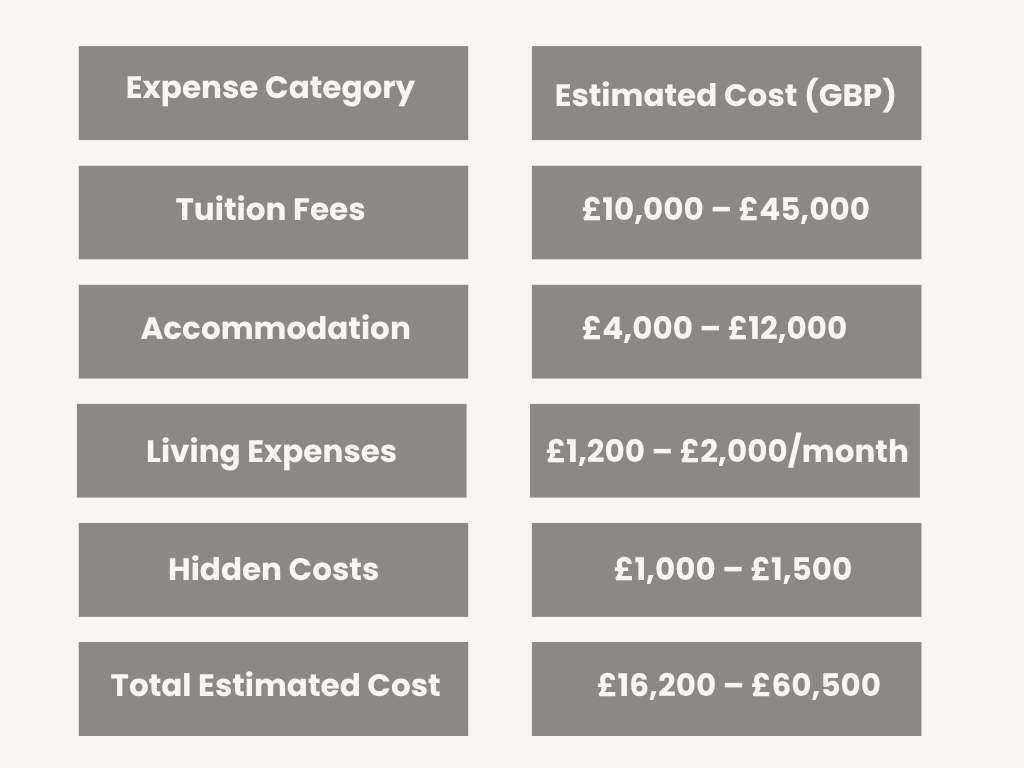 | Expense Category | Estimated Cost (GBP) |
|---|---|
| Tuition Fees | £10,000 – £45,000 |
| Accommodation | £4,000 – £12,000 |
| Living Expenses | £1,200 – £2,000/month |
| Hidden Costs | £1,000 – £1,500 |
| Total Estimated Cost | £16,200 – £60,500 |